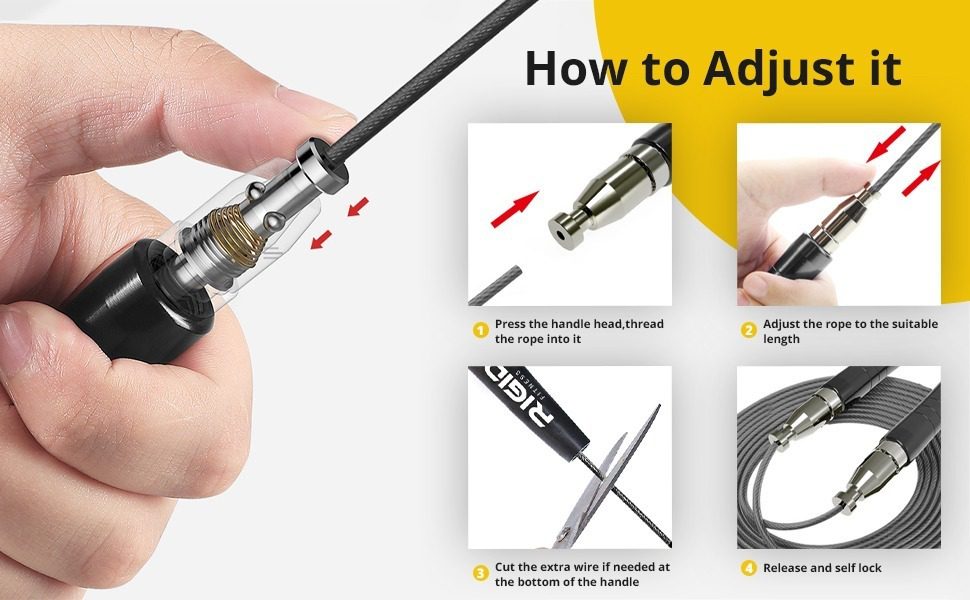 How to Adjust it

1 Press the handle head,thread the rope into it

2 Adjust the rope to the suitable length

RIGID FITNESS

3 Cut the extra wire if needed at the bottom of the handle

4 Release and self lock