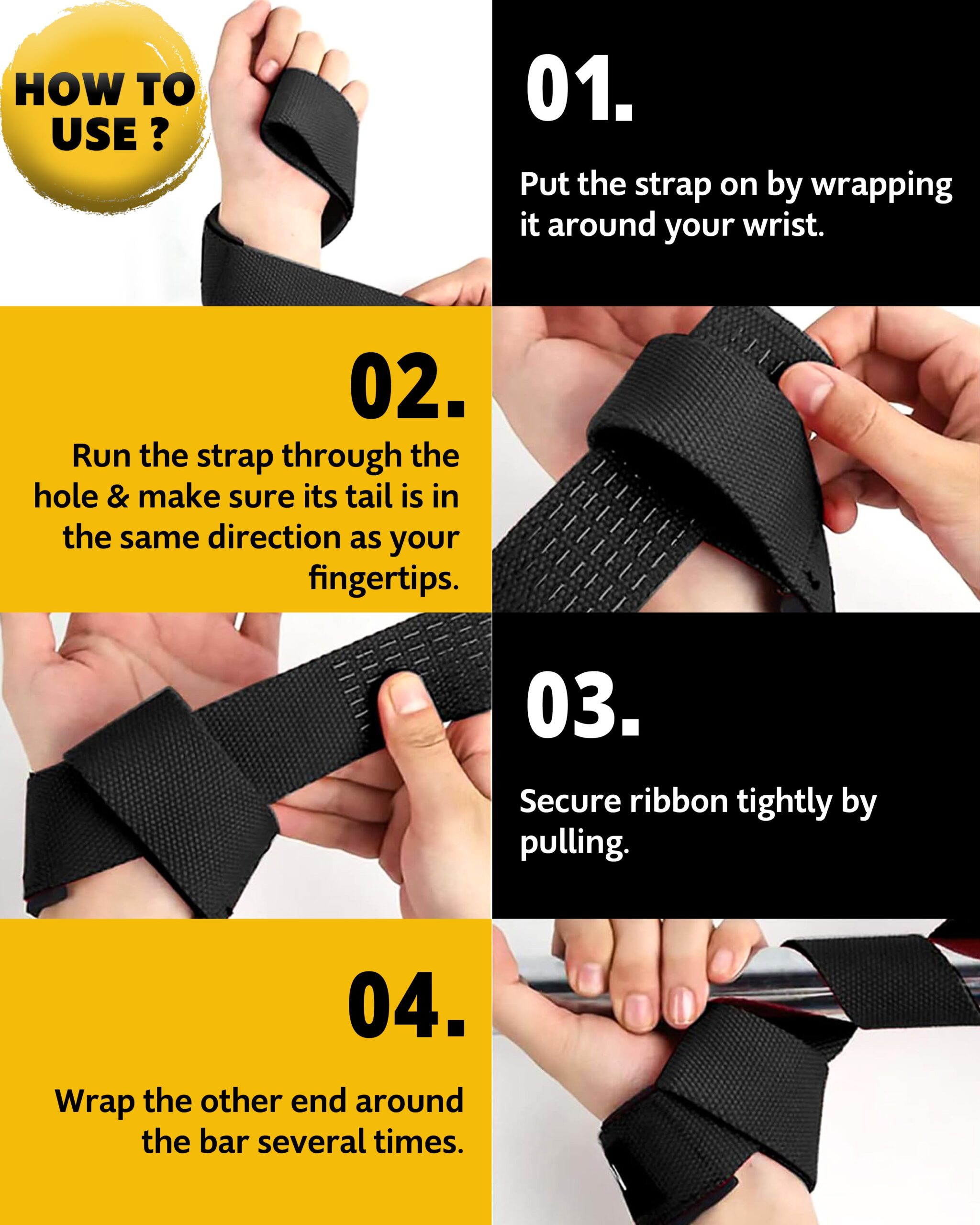 HOW TO USE ?

01.

Put the strap on by wrapping it around your wrist.

02.

Run the strap through the hole & make sure its tail is in the same direction as your fingertips.

03.

Secure ribbon tightly by pulling.

04.

Wrap the other end around the bar several times.