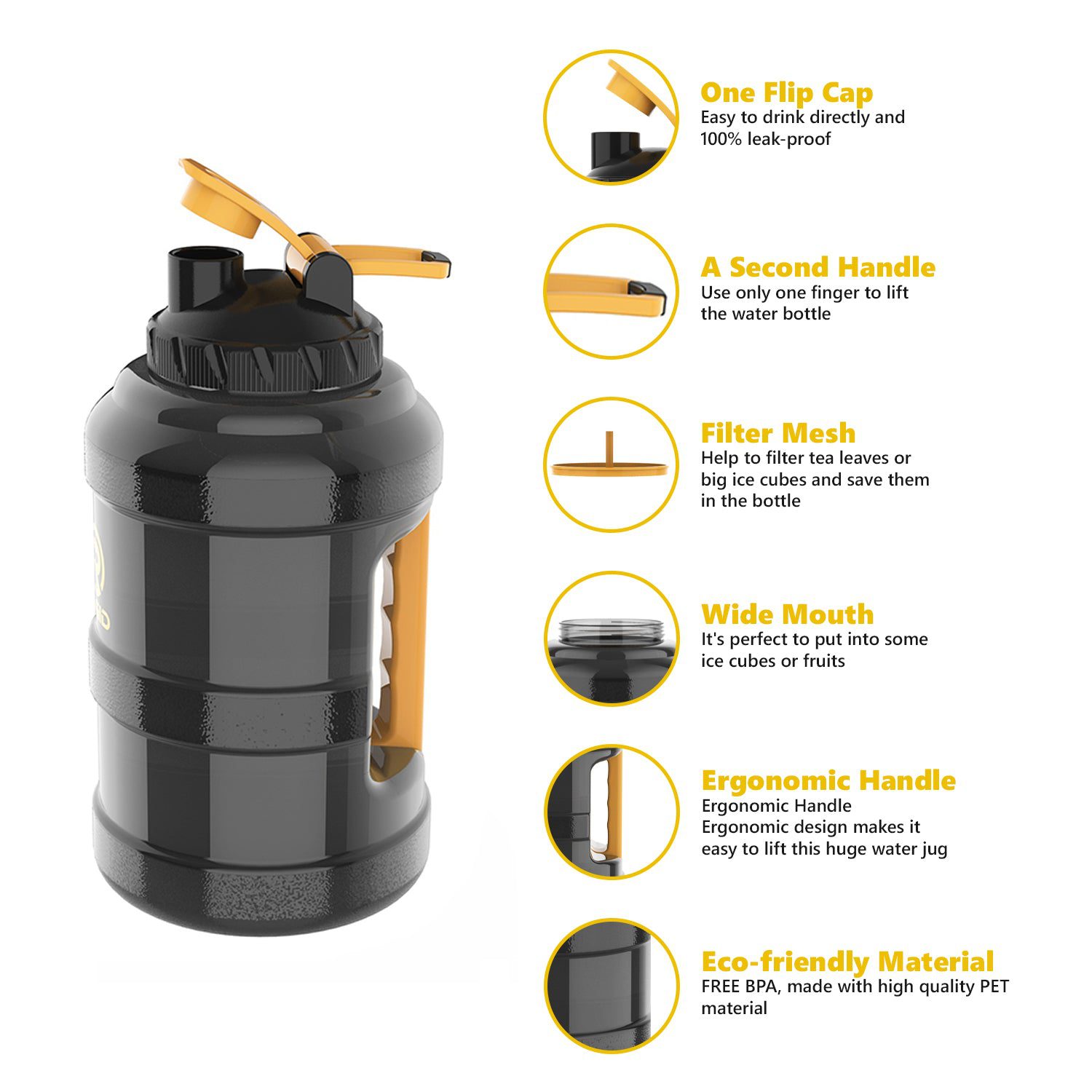 One Flip Cap
Easy to drink directly and 100% leak-proof

A Second Handle
Use only one finger to lift the water bottle

Filter Mesh
Help to filter tea leaves or big ice cubes and save them in the bottle

Wide Mouth
It's perfect to put into some ice cubes or fruits

Ergonomic Handle
Ergonomic Handle
Ergonomic design makes it easy to lift this huge water jug

Eco-friendly Material
FREE BPA, made with high quality PET material