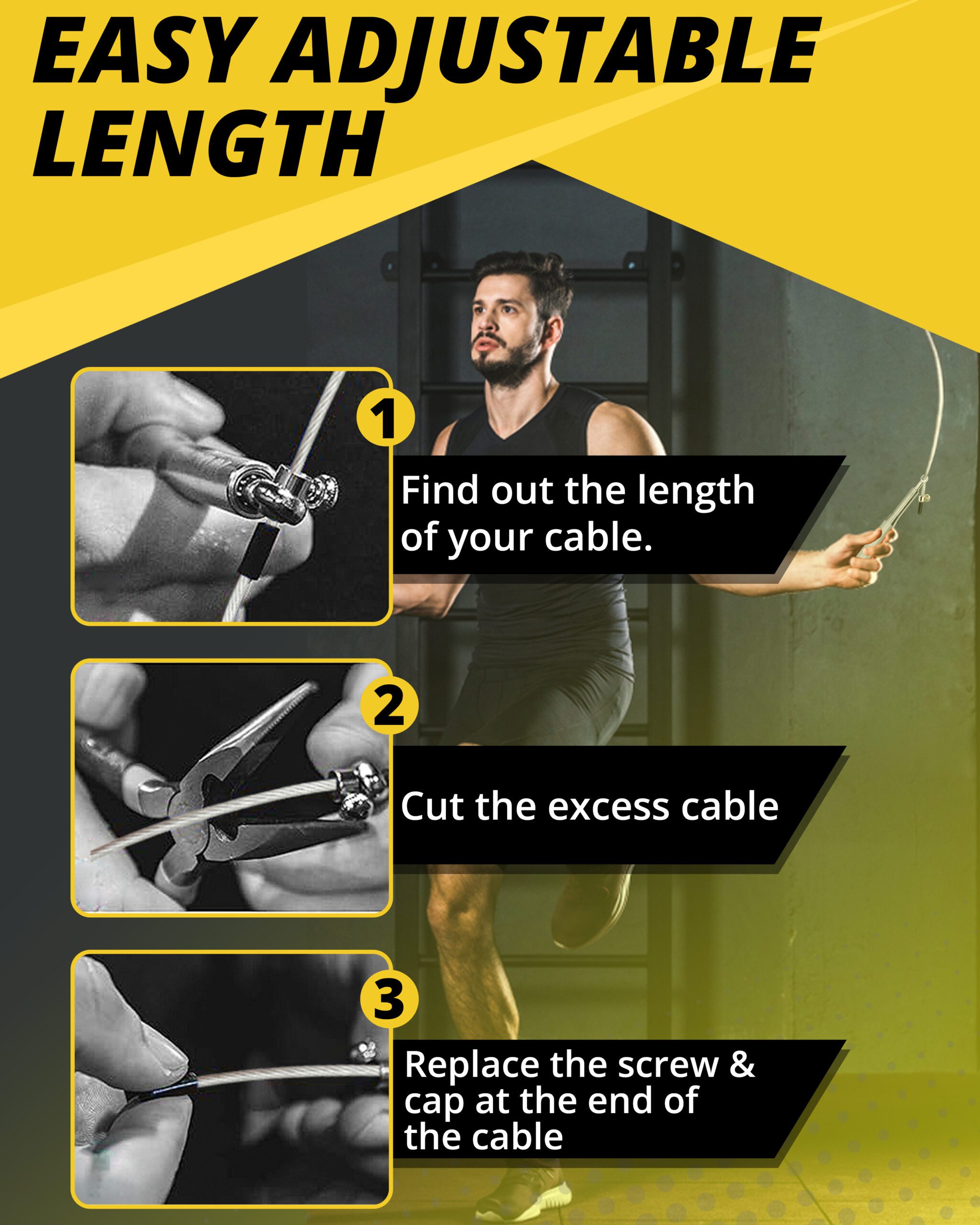 EASY ADJUSTABLE LENGTH

1

Find out the length of your cable.

2

Cut the excess cable

3

Replace the screw & cap at the end of the cable